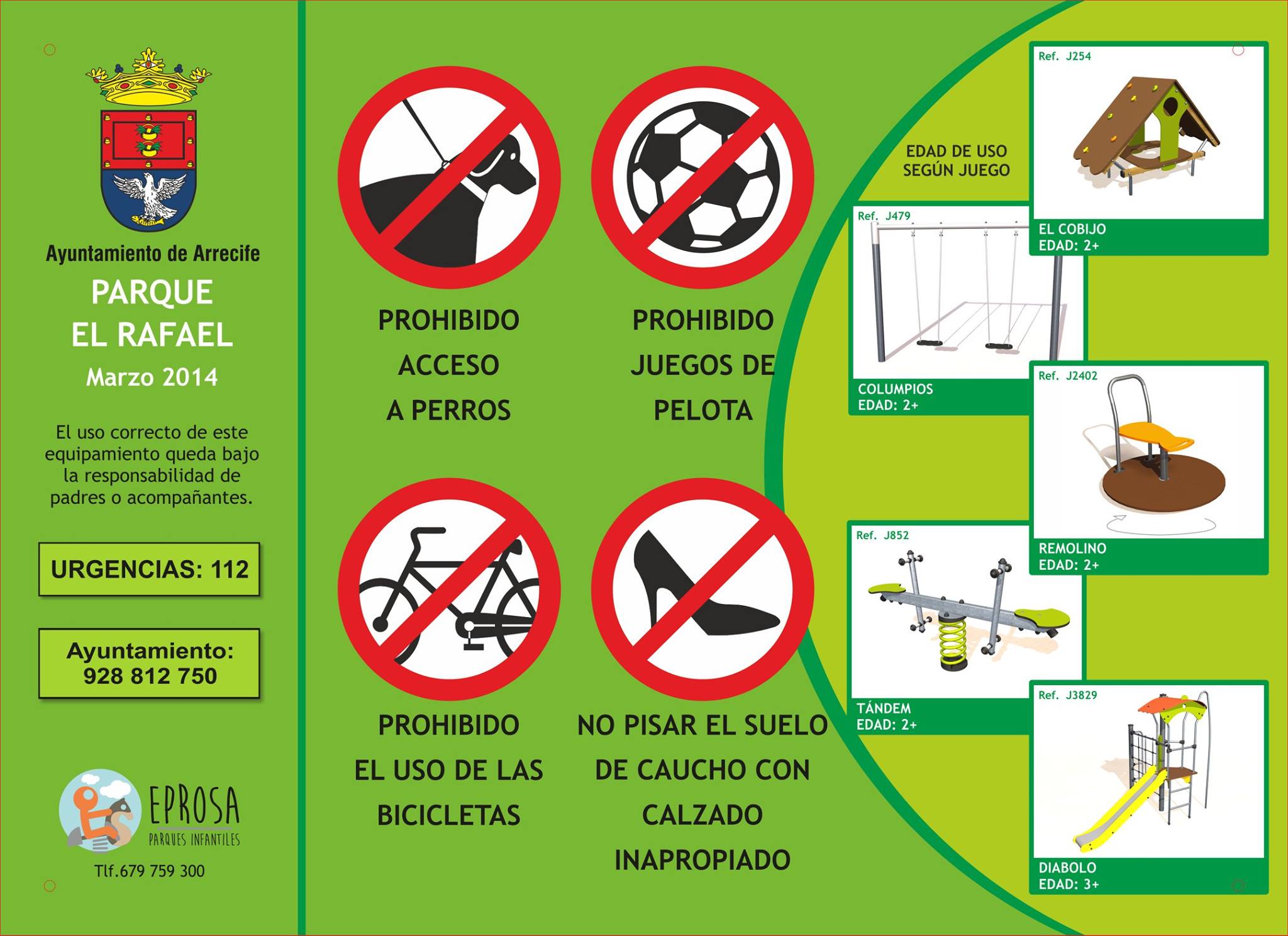 Ayuntamiento de Arrecife

PARQUE
EL RAFAEL

Marzo 2014

El uso correcto de este equipamiento queda bajo la responsabilidad de padres o acompañantes.

URGENCIAS: 112

Ayuntamiento:
928 812 750

EPROSA
PARQUES INFANTILES

Tlf.679 759 300

PROHIBIDO
ACCESO
A PERROS

PROHIBIDO
JUEGOS DE
PELOTA

PROHIBIDO
EL USO DE LAS
BICICLETAS

NO PISAR EL SUELO
DE CAUCHO CON
CALZADO
INAPROPIADO

EDAD DE USO
SEGÚN JUEGO

Ref. J254
EL COBIJO
EDAD: 2+

Ref. J479
COLUMPIOS
EDAD: 2+

Ref. J2402
REMOLINO
EDAD: 2+

Ref. J852
TÁNDEM
EDAD: 2+

Ref. J3829
DIABOLO
EDAD: 3+